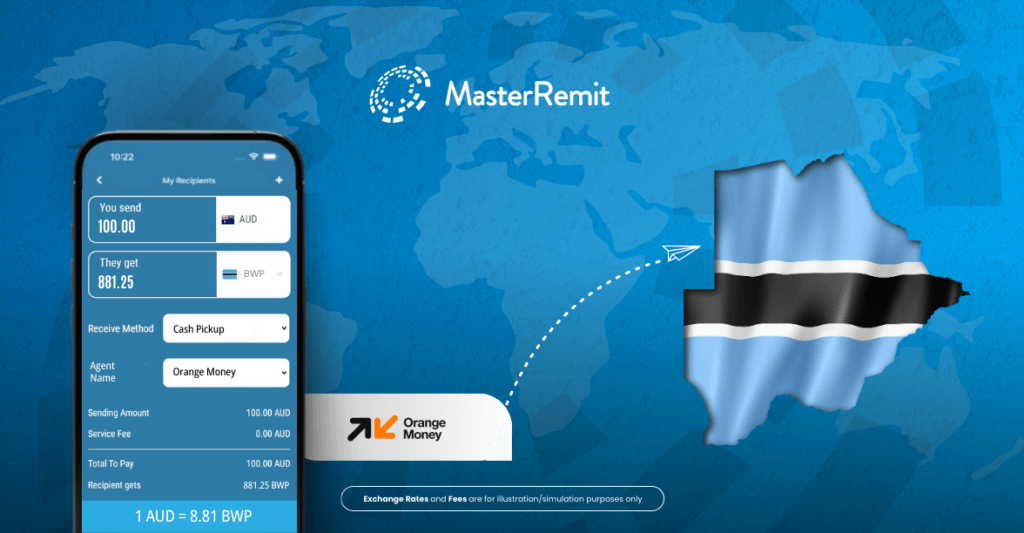 MasterRemit

10:22

My Recipients

You send
100.00

AUD

They get
881.25

BWP

Receive Method
Cash Pickup

Agent Name
Orange Money

Sending Amount 100.00 AUD
Service Fee 0.00 AUD
Total To Pay 100.00 AUD
Recipient gets 881.25 BWP

1 AUD = 8.81 BWP

Orange Money

Exchange Rates and Fees are for illustration/simulation purposes only